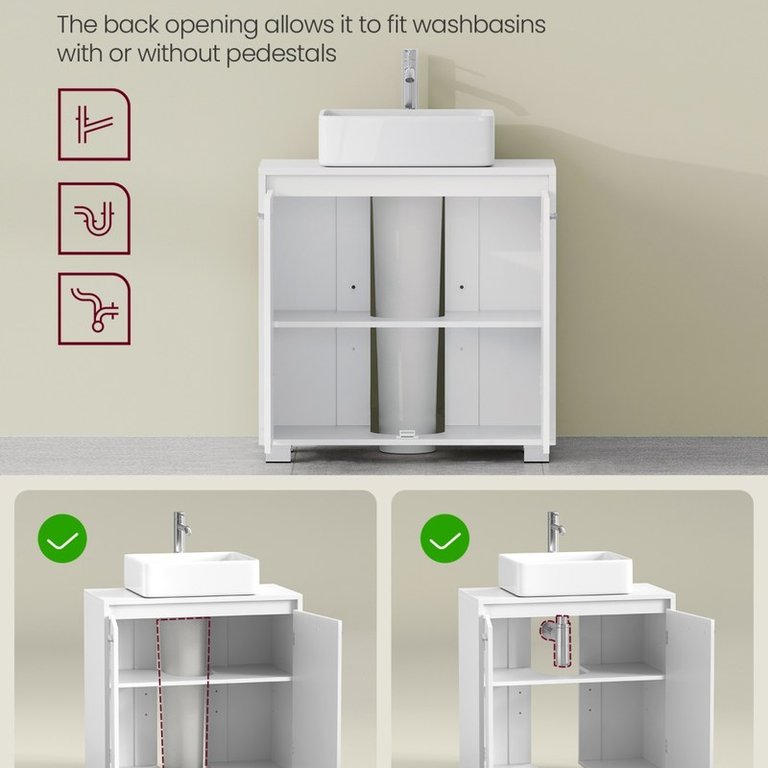 The back opening allows it to fit washbasins with or without pedestals