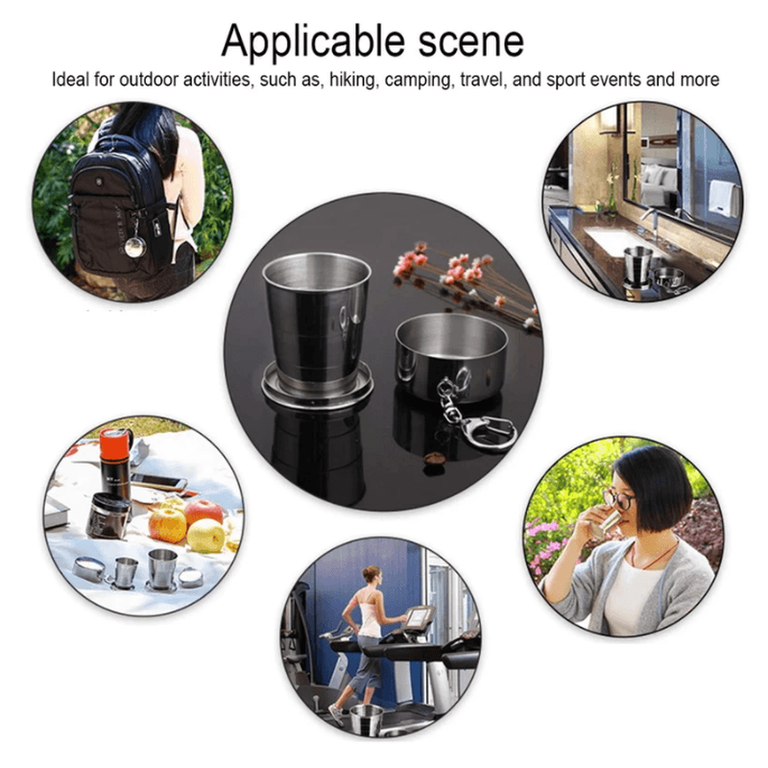 Applicable scene

Ideal for outdoor activities, such as, hiking, camping, travel, and sport events and more