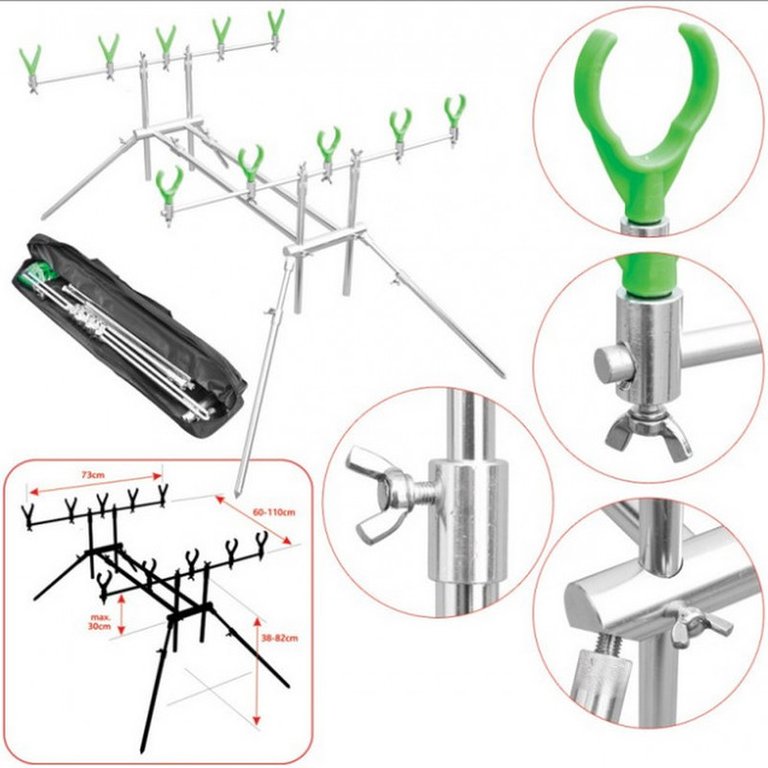 73cm

60-110cm

max. 30cm

38-82cm