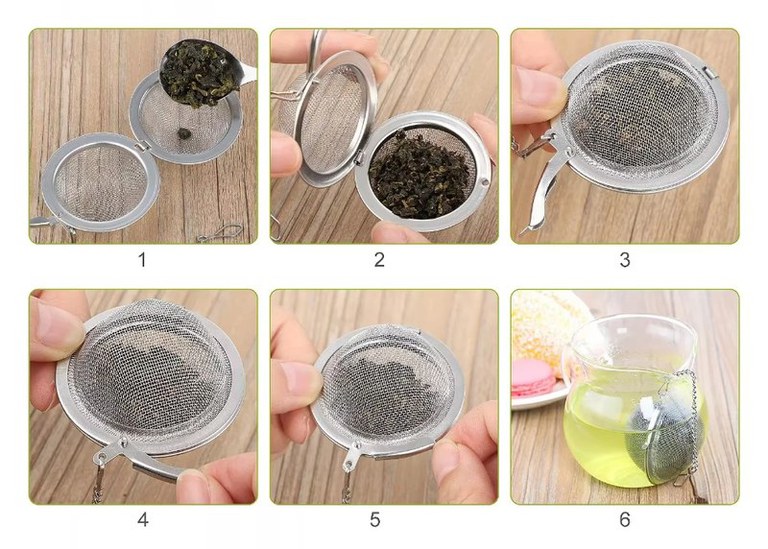 1

2

3

4

5

6