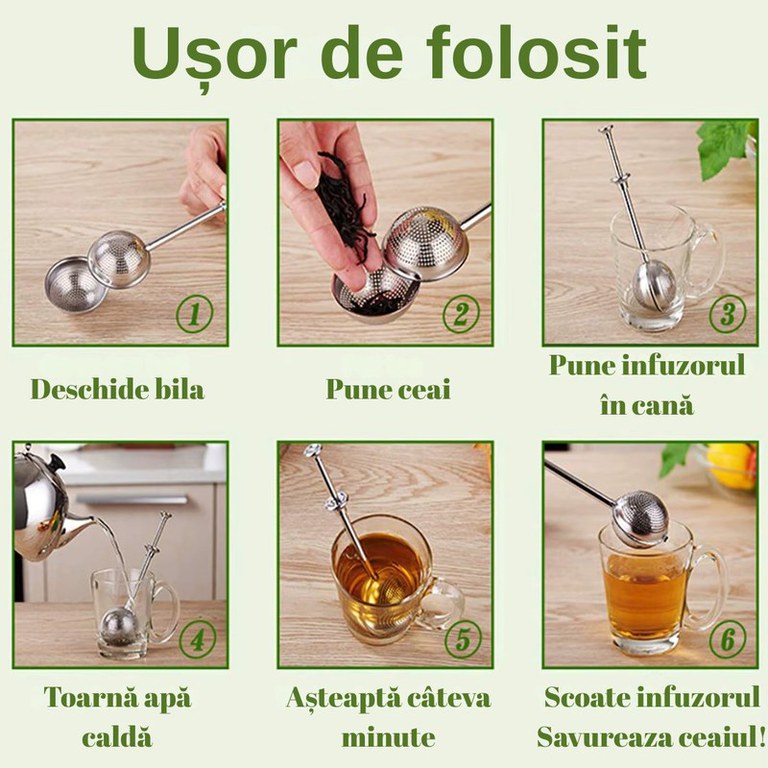 Ușor de folosit

1

Deschide bila

2

Pune ceai

3

Pune infuzorul în cană

4

Toarnă apă caldă

5

Așteaptă câteva minute

6

Scoate infuzorul Savureaza ceaiul!