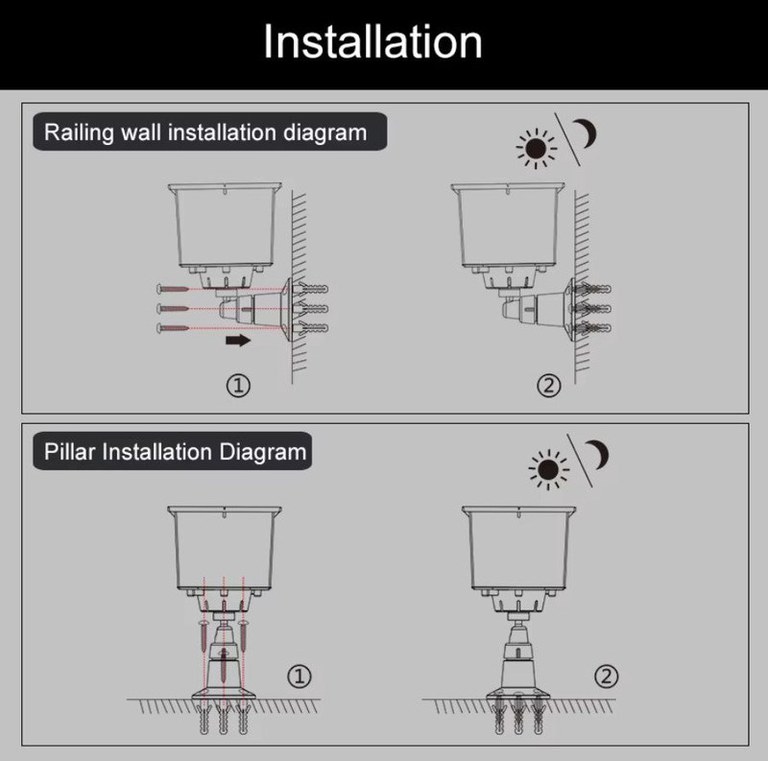 Installation

Railing wall installation diagram

①

②

Pillar Installation Diagram

①

②