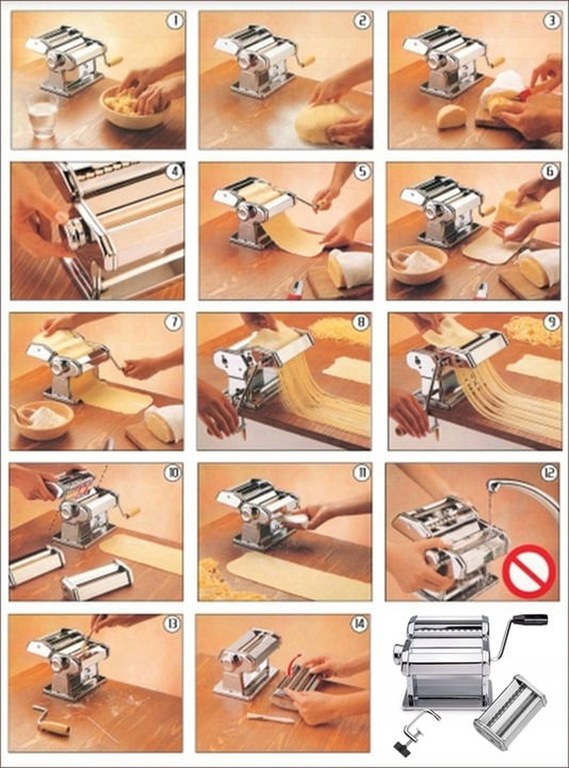 1
2
3
4
5
6
7
8
9
10
11
12
13
14