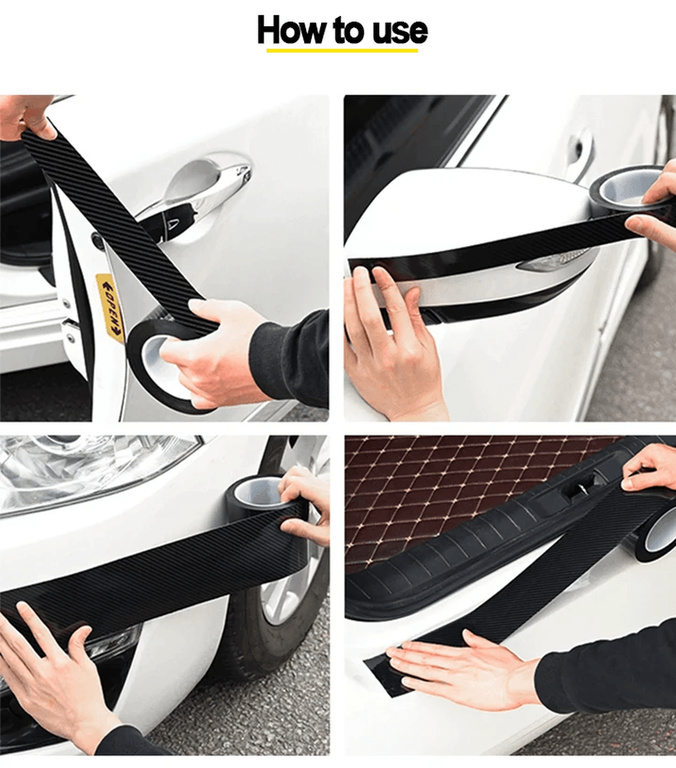 How to use

OPEN