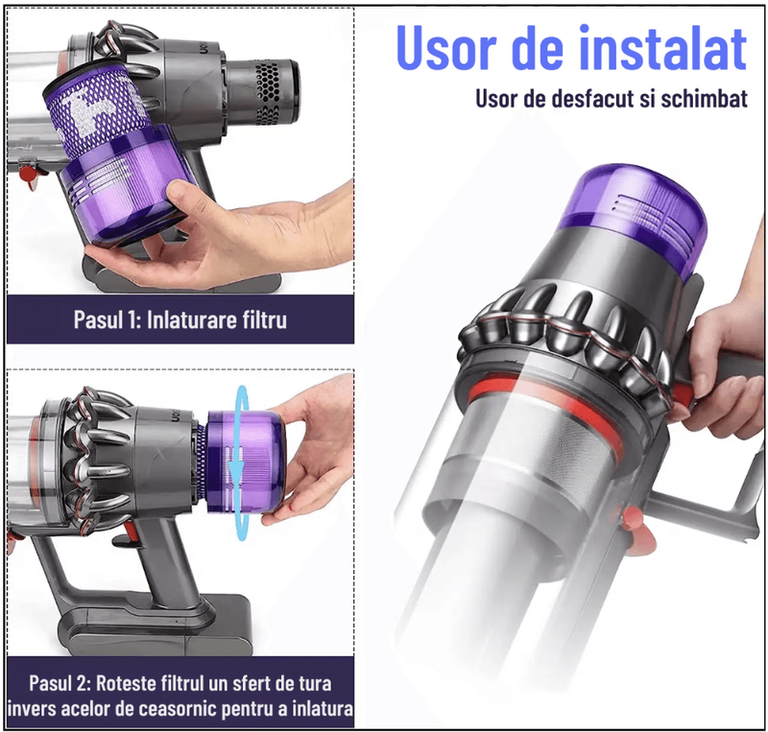 Usor de instalat

Usor de desfacut si schimbat

Pasul 1: Inlaturare filtru

Pasul 2: Roteste filtrul un sfert de tura invers acelor de ceasornic pentru a inlatura