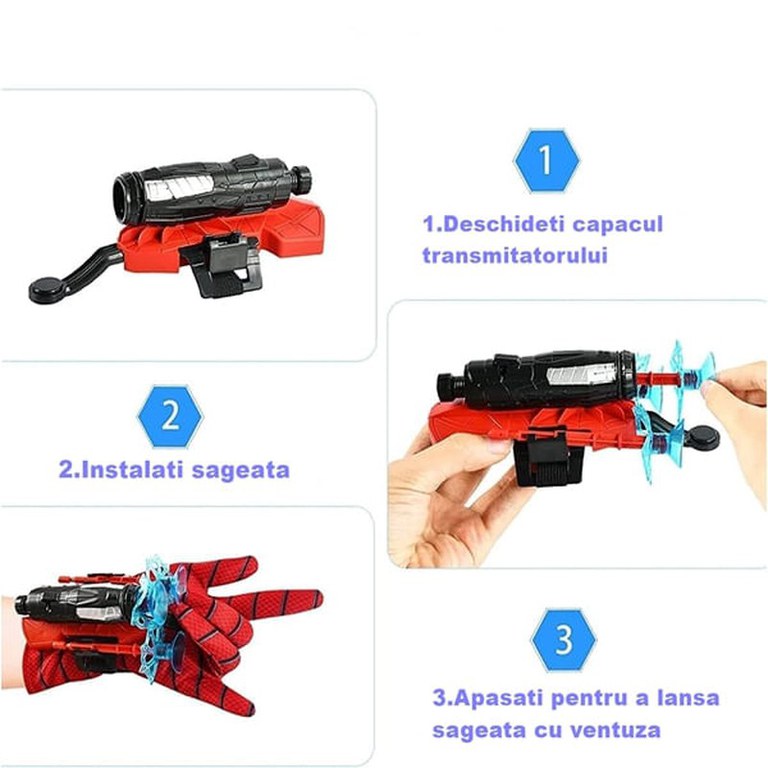 1

1.Deschideti capacul transmitatorului

2

2.Instalati sageata

3

3.Apasati pentru a lansa sageata cu ventuza