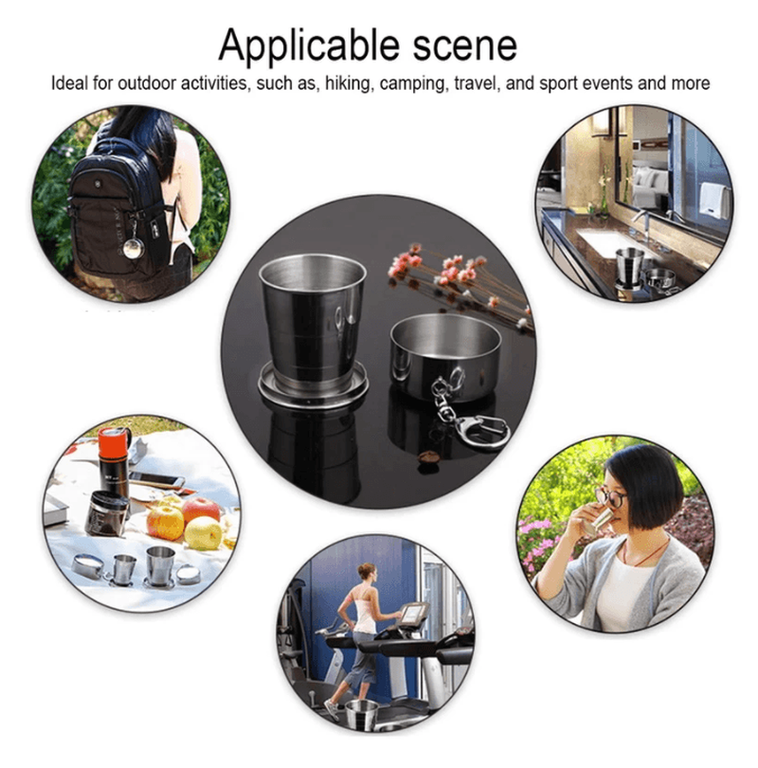 Applicable scene

Ideal for outdoor activities, such as, hiking, camping, travel, and sport events and more