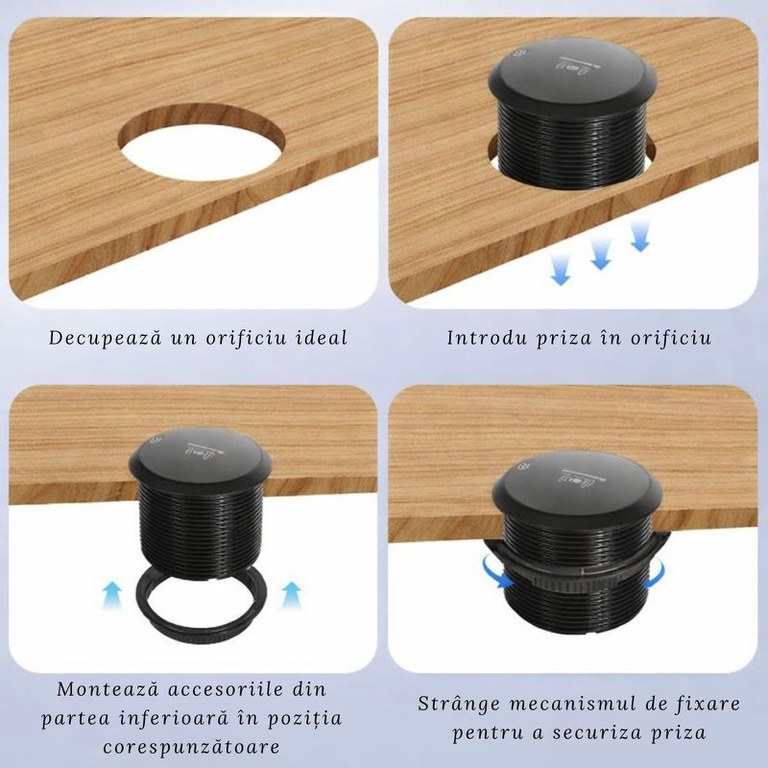 Decupează un orificiu ideal

Introdu priza în orificiu

Montează accesoriile din partea inferioară în poziția corespunzătoare

Strânge mecanismul de fixare pentru a securiza priza