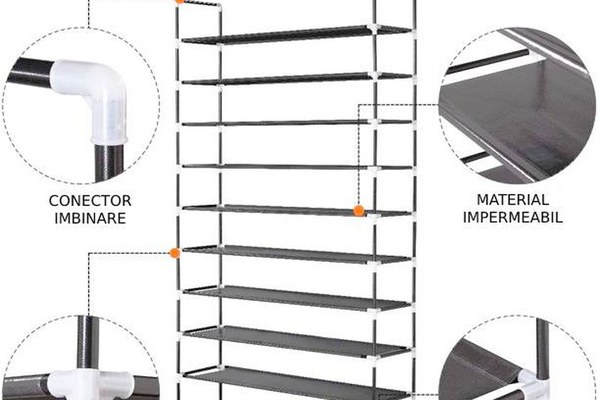 CONECTOR IMBINARE

MATERIAL IMPERMEABIL