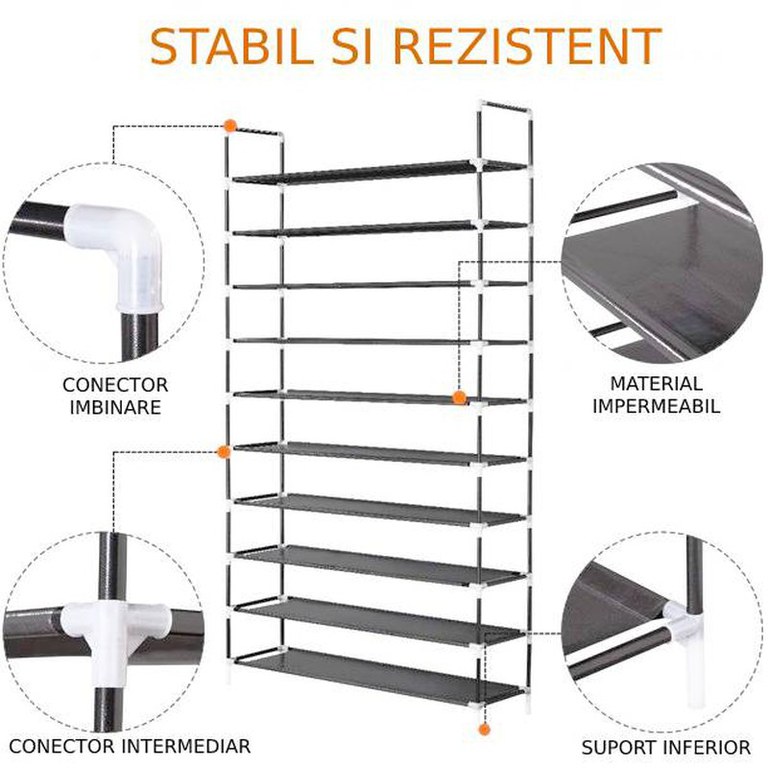 STABIL SI REZISTENT

CONECTOR IMBINARE

MATERIAL IMPERMEABIL

CONECTOR INTERMEDIAR

SUPORT INFERIOR