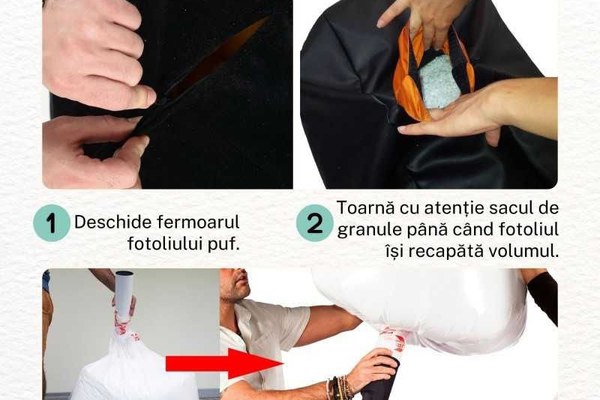 1 Deschide fermoarul fotoliului puf.

2 Toarnă cu atenție sacul de granule până când fotoliul își recapătă volumul.