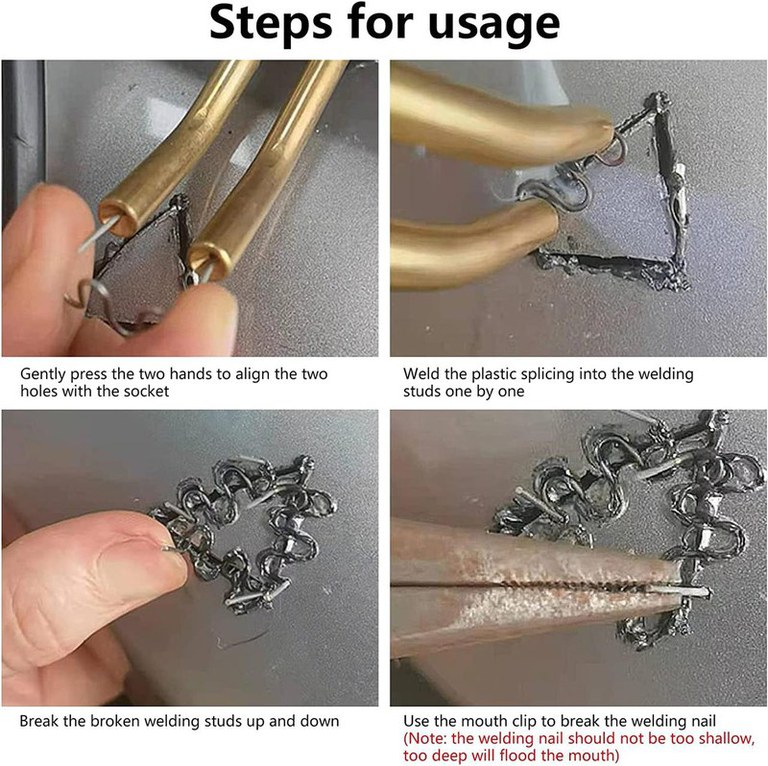 Steps for usage

Gently press the two hands to align the two holes with the socket

Weld the plastic splicing into the welding studs one by one

Break the broken welding studs up and down

Use the mouth clip to break the welding nail (Note: the welding nail should not be too shallow, too deep will flood the mouth)