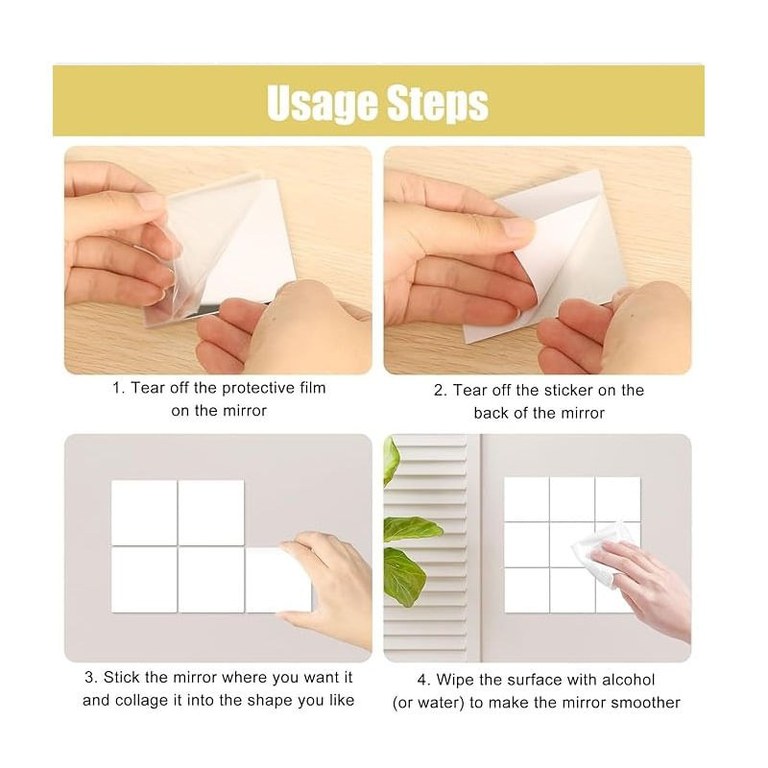 Usage Steps

1. Tear off the protective film on the mirror

2. Tear off the sticker on the back of the mirror

3. Stick the mirror where you want it and collage it into the shape you like

4. Wipe the surface with alcohol (or water) to make the mirror smoother