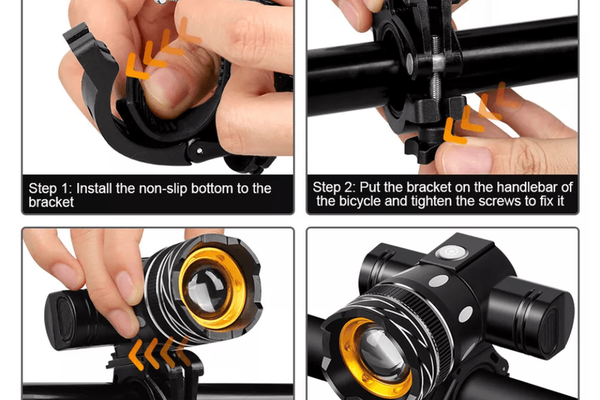 Step 1: Install the non-slip bottom to the bracket

Step 2: Put the bracket on the handlebar of the bicycle and tighten the screws to fix it