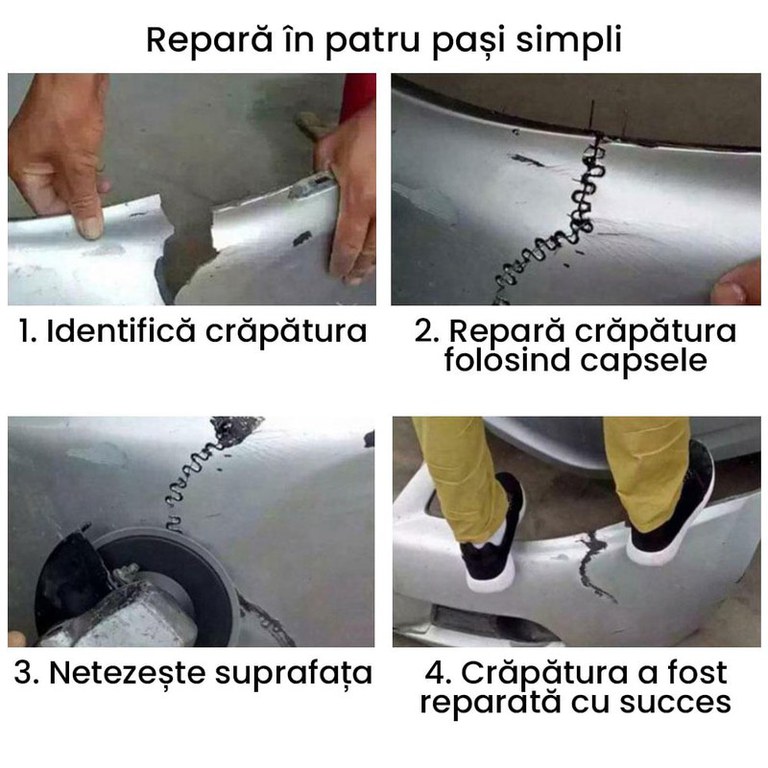 Repară în patru pași simpli

1. Identifică crăpătura

2. Repară crăpătura folosind capsele

3. Netezește suprafața

4. Crăpătura a fost reparată cu succes