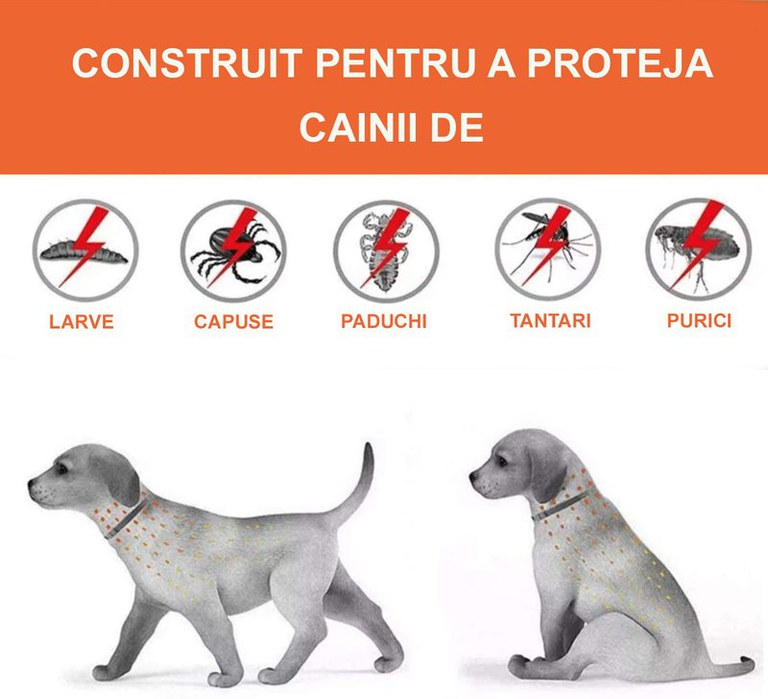 CONSTRUIT PENTRU A PROTEJA CAINII DE

LARVE
CAPUSE
PADUCHI
TANTARI
PURICI