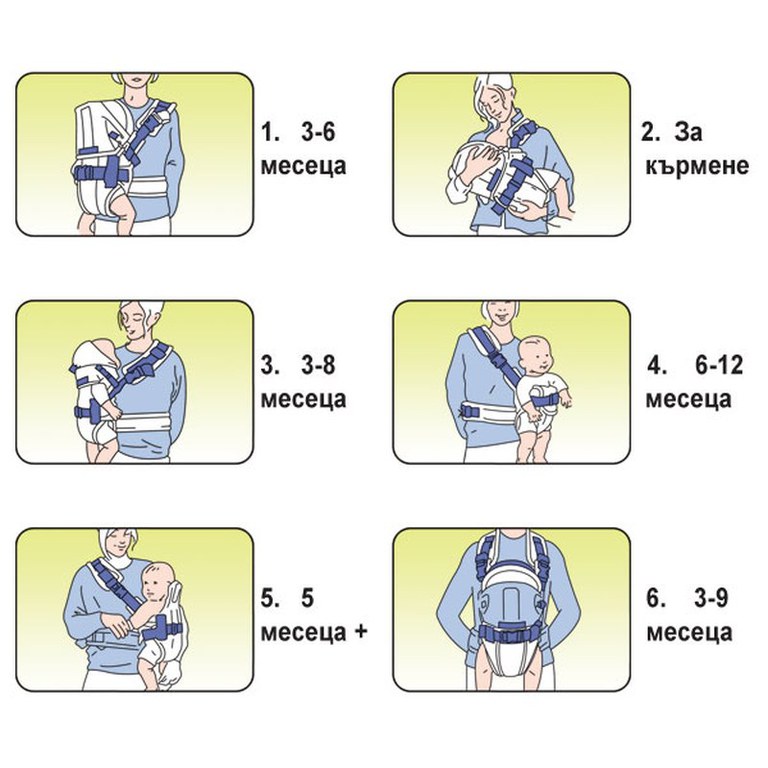 1. 3-6 месеца

2. За кърмене

3. 3-8 месеца

4. 6-12 месеца

5. 5 месеца +

6. 3-9 месеца