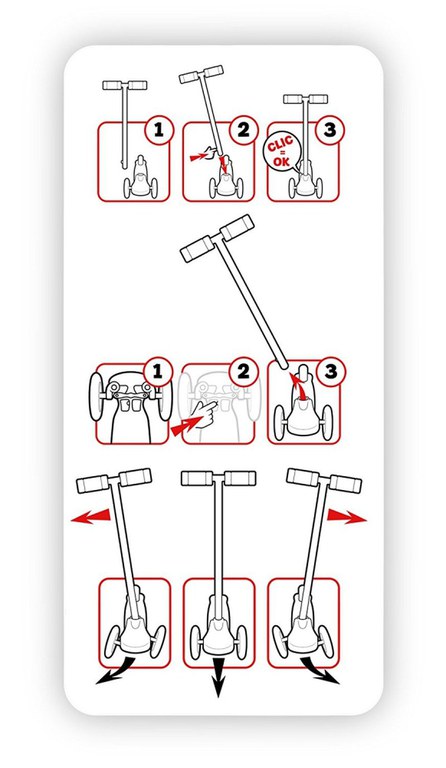 1
2
3
CLIC
=
OK
1
2
3