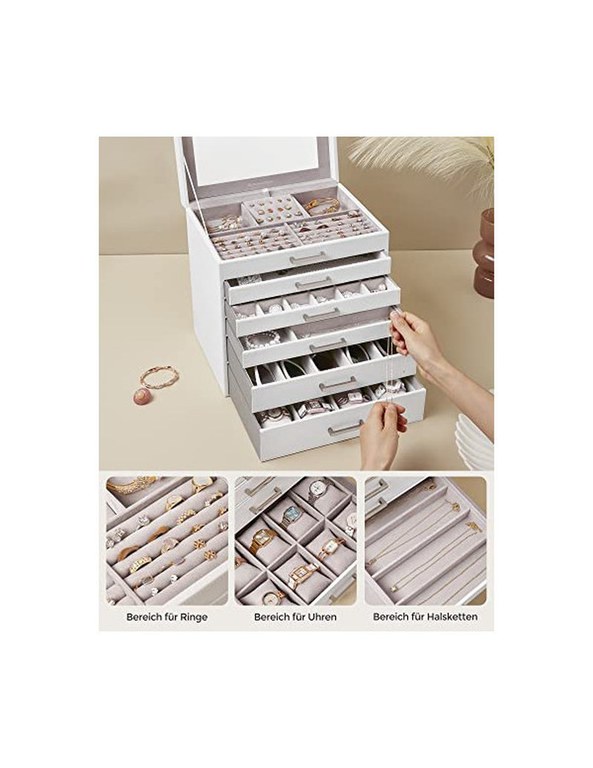 Bereich für Ringe

Bereich für Uhren

Bereich für Halsketten