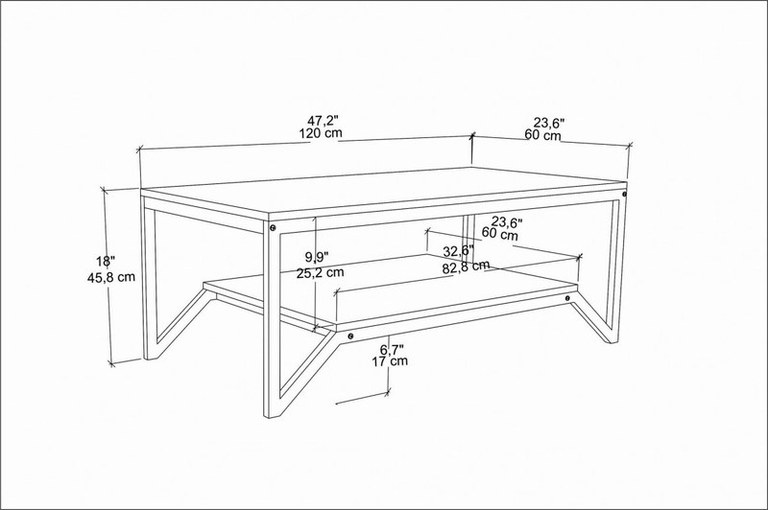 47,2"
120 cm

23,6"
60 cm

18"
45,8 cm

9,9"
25,2 cm

23,6"
60 cm

32,6"
82,8 cm

6,7"
17 cm