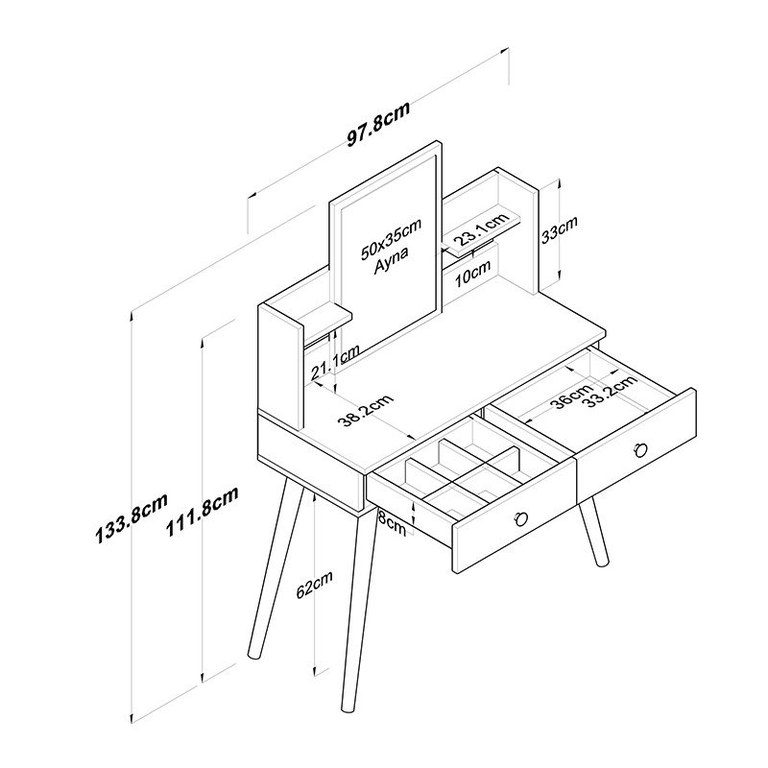 97.8cm

50x35cm
Ayna

23.1cm

33cm

10cm

21.1cm

38.2cm

36cm

33.2cm

133.8cm

111.8cm

8cm

62cm