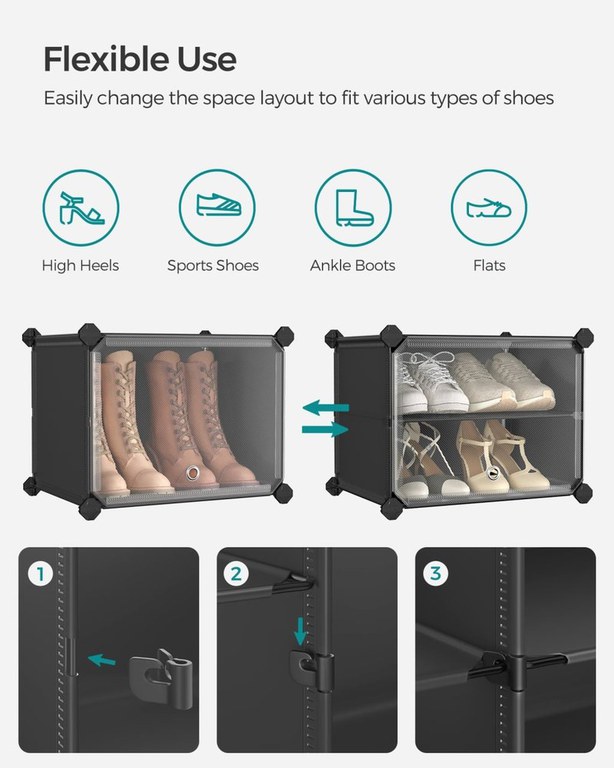 Flexible Use
Easily change the space layout to fit various types of shoes

High Heels
Sports Shoes
Ankle Boots
Flats

1
2
3